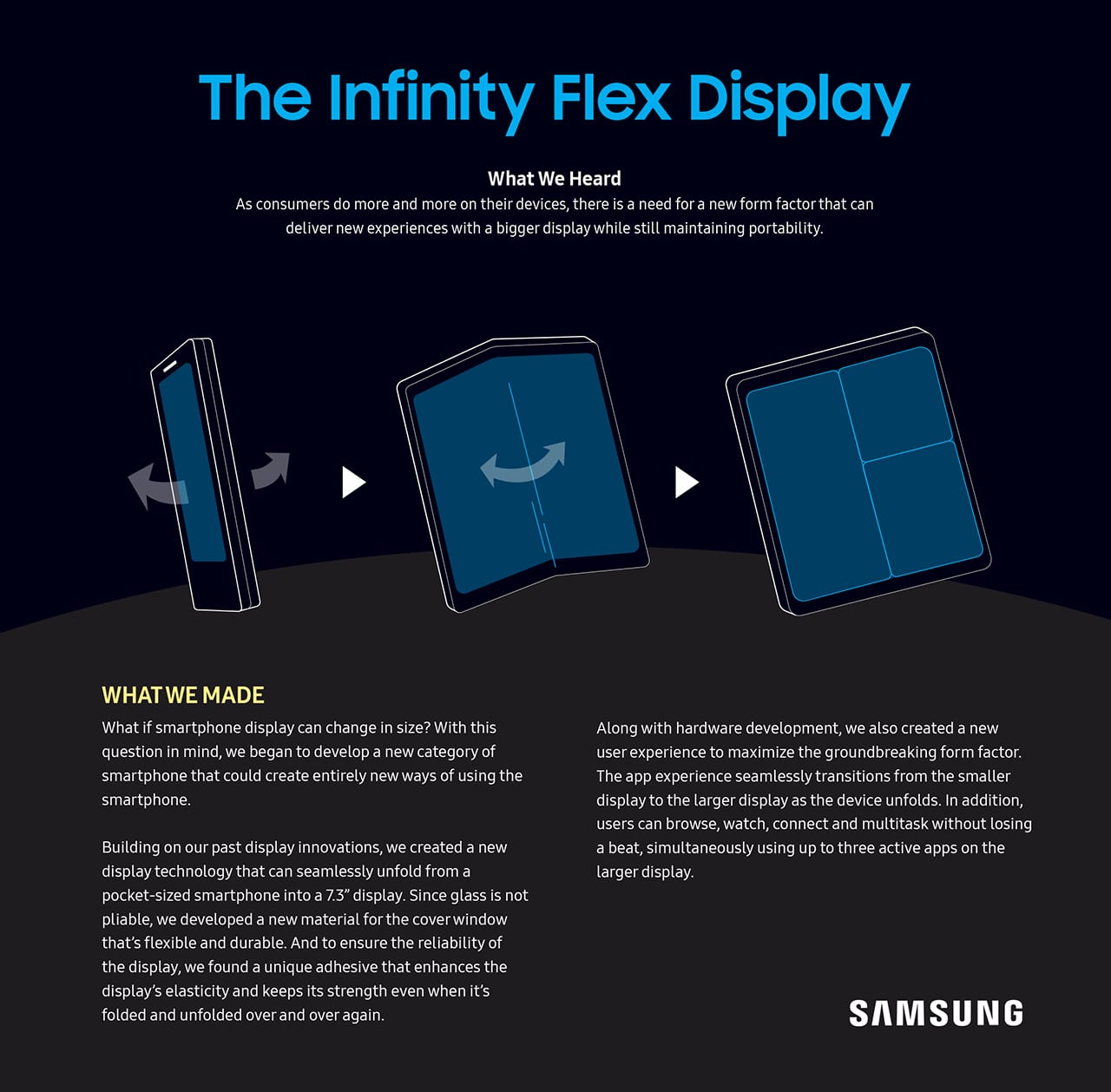 The Infinity Flex Display

What We Heard

As consumers do more and more on their devices, there is a need for a new form factor that can deliver new experiences with a bigger display while still maintaining portability.

WHAT WE MADE

What if smartphone display can change in size? With this question in mind, we began to develop a new category of smartphone that could create entirely new ways of using the smartphone.

Building on our past display innovations, we created a new display technology that can seamlessly unfold from a pocket-sized smartphone into a 7.3" display. Since glass is not pliable, we developed a new material for the cover window that's flexible and durable. And to ensure the reliability of the display, we found a unique adhesive that enhances the display's elasticity and keeps its strength even when it's folded and unfolded over and over again.

Along with hardware development, we also created a new user experience to maximize the groundbreaking form factor. The app experience seamlessly transitions from the smaller display to the larger display as the device unfolds. In addition, users can browse, watch, connect and multitask without losing a beat, simultaneously using up to three active apps on the larger display.

SAMSUNG