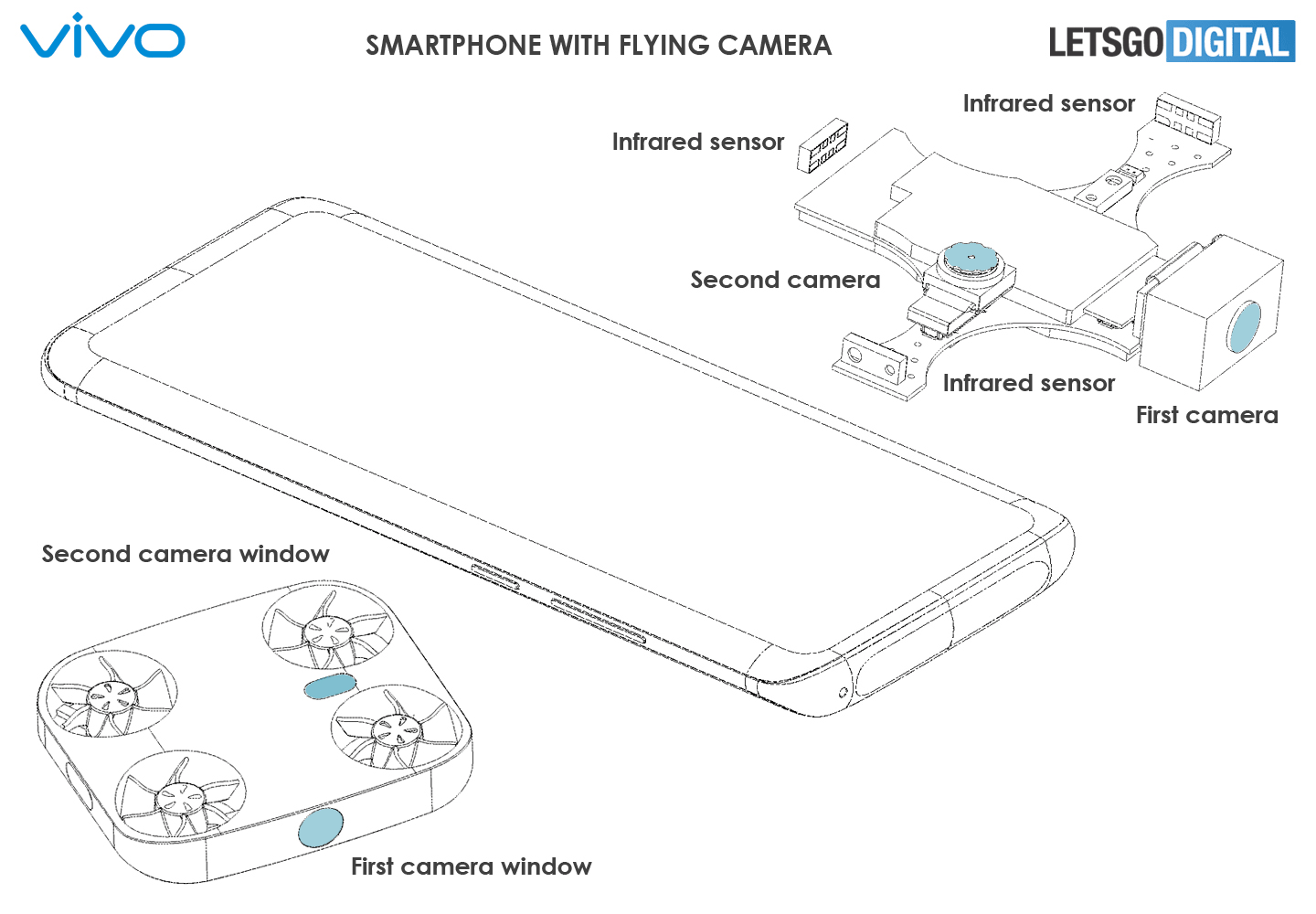 vivo

SMARTPHONE WITH FLYING CAMERA

LETSGO DIGITAL

Infrared sensor

Infrared sensor

Second camera

Infrared sensor

First camera

Second camera window

First camera window